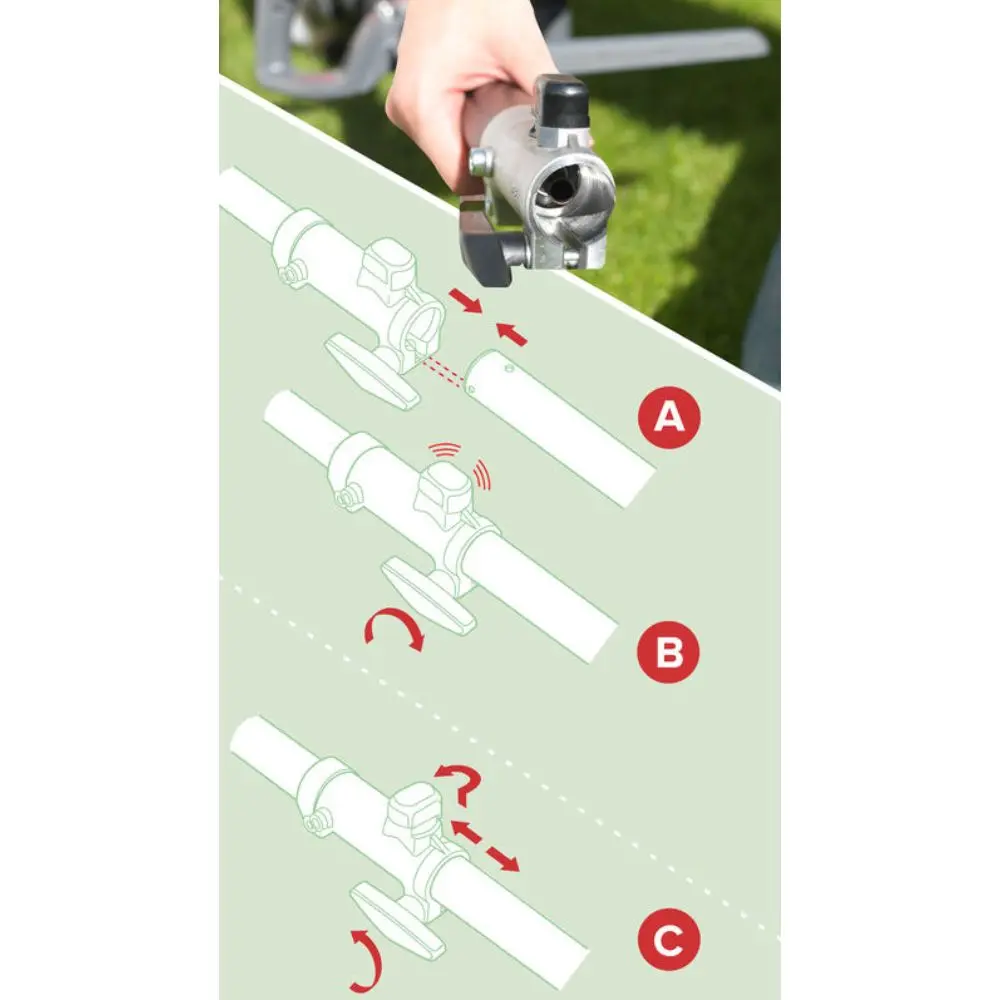 A

B

C